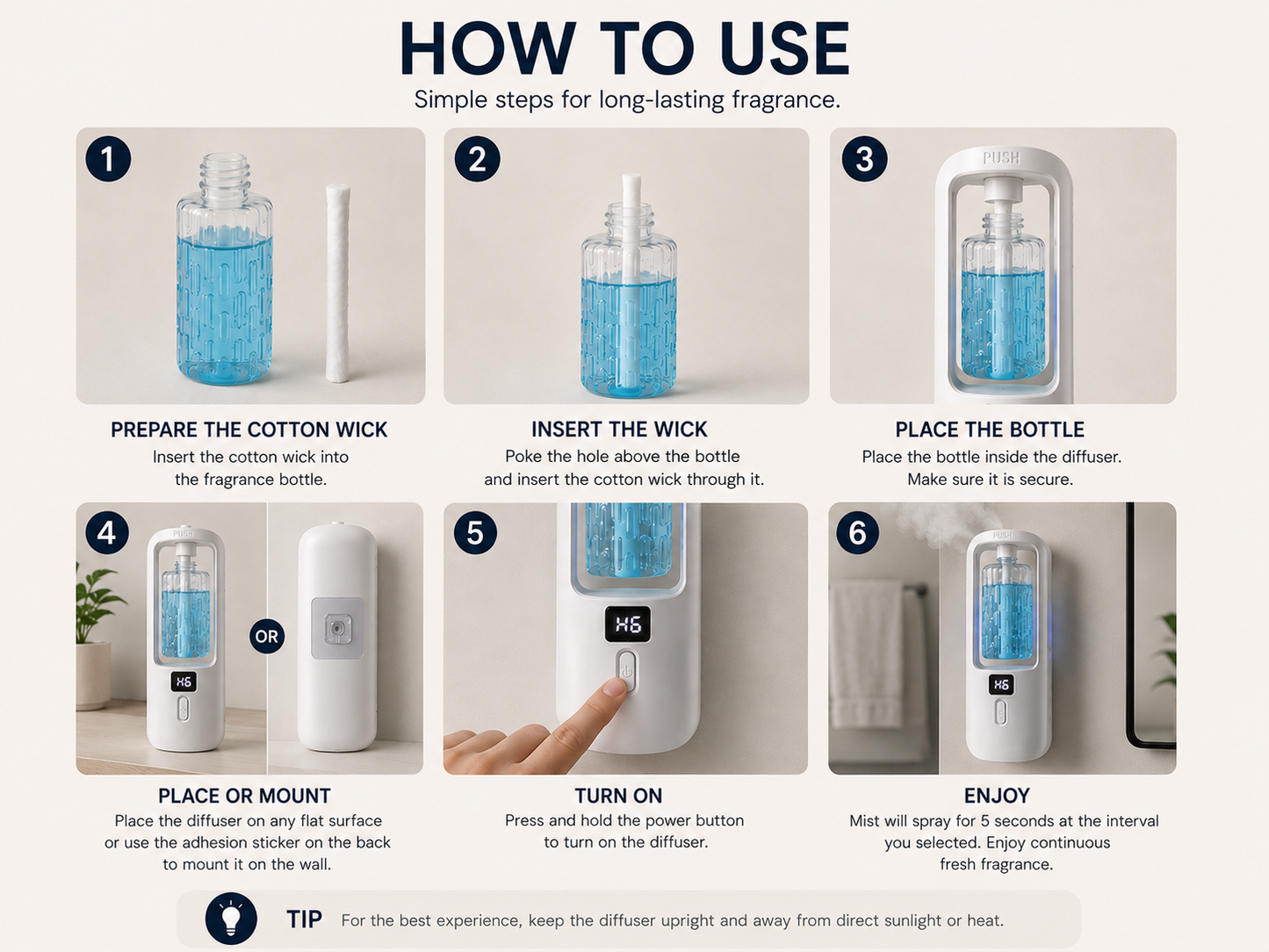 HOW TO USE
Simple steps for long-lasting fragrance.

1

PREPARE THE COTTON WICK
Insert the cotton wick into the fragrance bottle.

2

INSERT THE WICK
Poke the hole above the bottle and insert the cotton wick through it.

3
PUSH

PLACE THE BOTTLE
Place the bottle inside the diffuser. Make sure it is secure.

4
PUSH
H6
OR

PLACE OR MOUNT
Place the diffuser on any flat surface or use the adhesion sticker on the back to mount it on the wall.

5
H6

TURN ON
Press and hold the power button to turn on the diffuser.

6
PUSH
H6

ENJOY
Mist will spray for 5 seconds at the interval you selected. Enjoy continuous fresh fragrance.

TIP For the best experience, keep the diffuser upright and away from direct sunlight or heat.